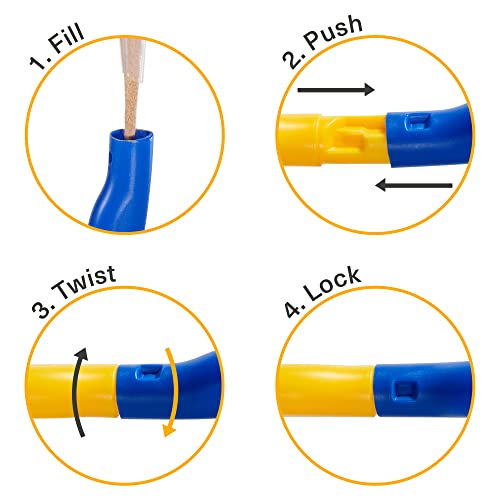 1. Fill

2. Push

3. Twist

4. Lock