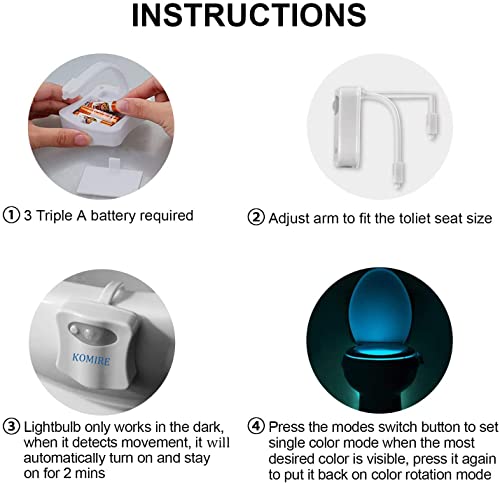 INSTRUCTIONS

① 3 Triple A battery required

② Adjust arm to fit the toliet seat size

KOMIRE

③ Lightbulb only works in the dark, when it detects movement, it will automatically turn on and stay on for 2 mins

④ Press the modes switch button to set single color mode when the most desired color is visible, press it again to put it back on color rotation mode