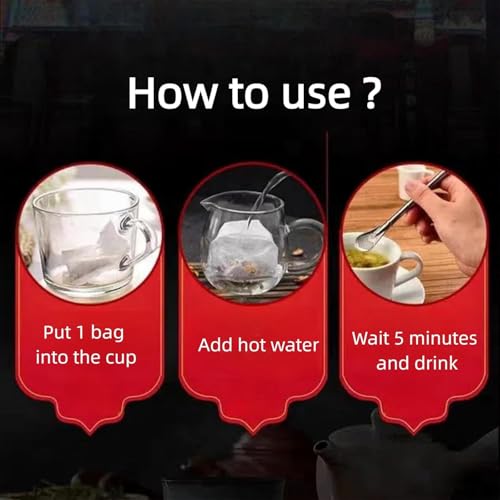 How to use ?

Put 1 bag into the cup

Add hot water

Wait 5 minutes and drink