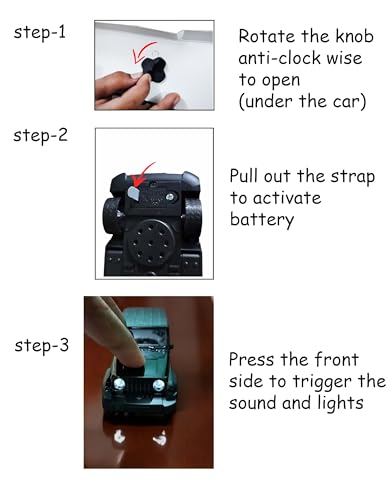 step-1

Rotate the knob anti-clock wise to open (under the car)

step-2

Pull out the strap to activate battery

step-3

Press the front side to trigger the sound and lights