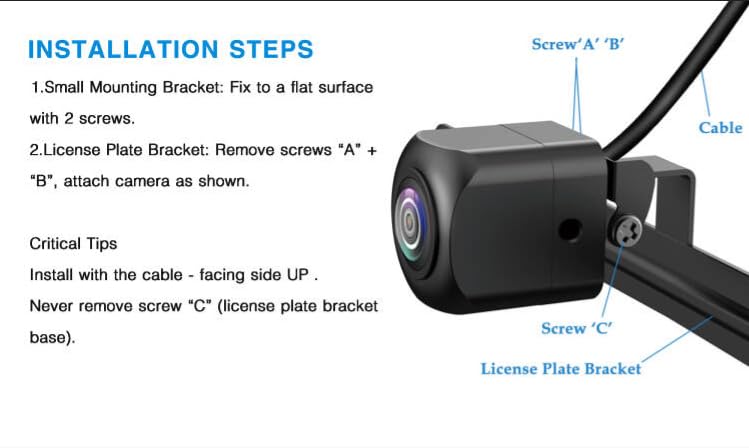 INSTALLATION STEPS

1.Small Mounting Bracket: Fix to a flat surface with 2 screws.

2.License Plate Bracket: Remove screws "A" + "B", attach camera as shown.

Critical Tips

Install with the cable - facing side UP .

Never remove screw "C" (license plate bracket base).

Screw'A' 'B'

Cable

Screw 'C'

License Plate Bracket