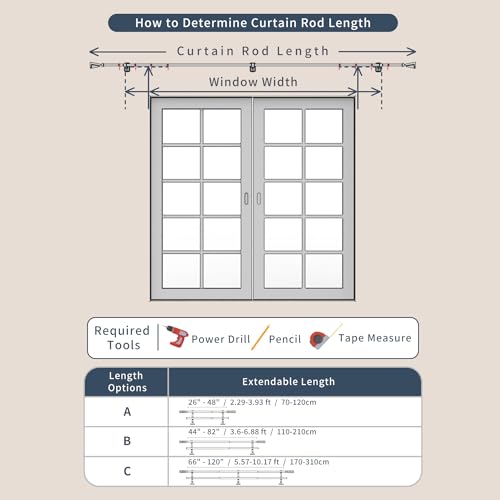 How to Determine Curtain Rod Length

Curtain Rod Length

Window Width

Required Tools

Power Drill

Pencil

Tape Measure

| Length Options | Extendable Length |
|---|---|
| A | 26" - 48" / 2.29-3.93 ft / 70-120cm |
| B | 44" - 82" / 3.6-6.88 ft / 110-210cm |
| C | 66" - 120" / 5.57-10.17 ft / 170-310cm |