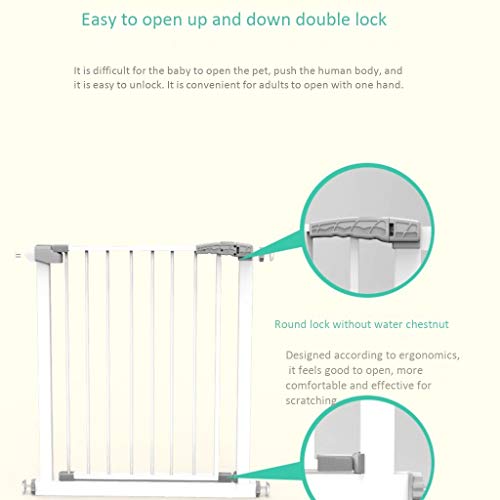 Easy to open up and down double lock

It is difficult for the baby to open the pet, push the human body, and it is easy to unlock. It is convenient for adults to open with one hand.

Round lock without water chestnut

Designed according to ergonomics, it feels good to open, more comfortable and effective for scratching