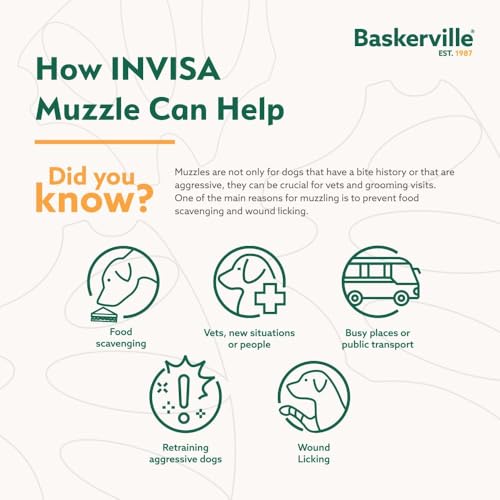 Baskerville®
EST. 1987

How INVISA Muzzle Can Help

Did you know?

Muzzles are not only for dogs that have a bite history or that are aggressive, they can be crucial for vets and grooming visits. One of the main reasons for muzzling is to prevent food scavenging and wound licking.

Food scavenging

Vets, new situations or people

Busy places or public transport

Retraining aggressive dogs

Wound Licking