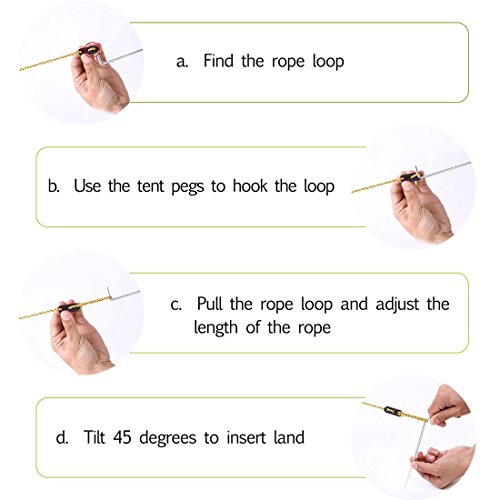 a. Find the rope loop

b. Use the tent pegs to hook the loop

c. Pull the rope loop and adjust the length of the rope

d. Tilt 45 degrees to insert land