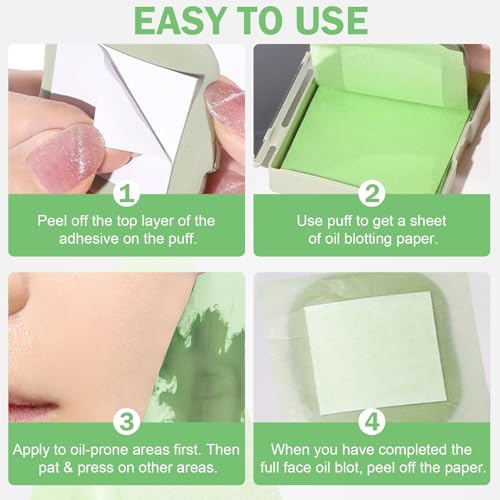 EASY TO USE

1
Peel off the top layer of the adhesive on the puff.

2
Use puff to get a sheet of oil blotting paper.

3
Apply to oil-prone areas first. Then pat & press on other areas.

4
When you have completed the full face oil blot, peel off the paper.