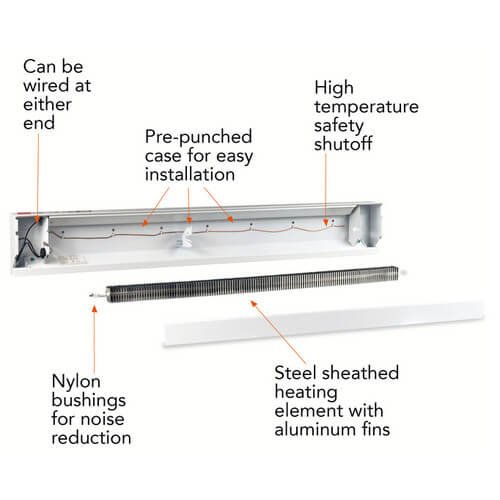 Can be wired at either end

Pre-punched case for easy installation

High temperature safety shutoff

Nylon bushings for noise reduction

Steel sheathed heating element with aluminum fins