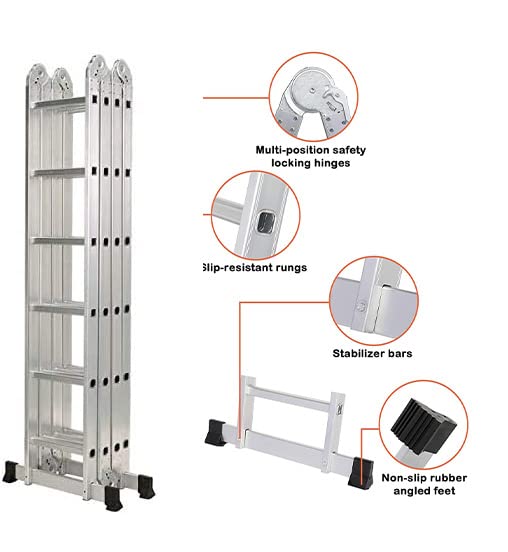 Multi-position safety locking hinges

Slip-resistant rungs

Stabilizer bars

Non-slip rubber angled feet