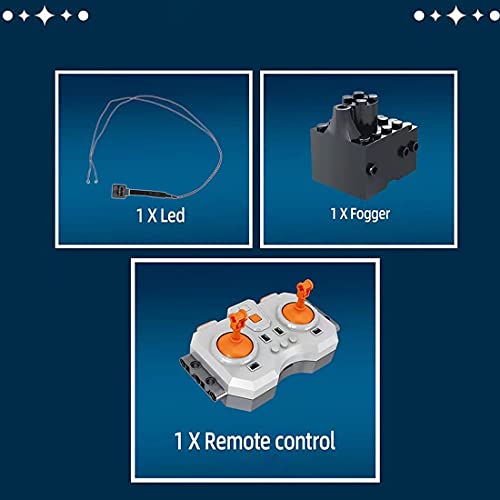 1 X Led

1 X Fogger

1 X Remote control