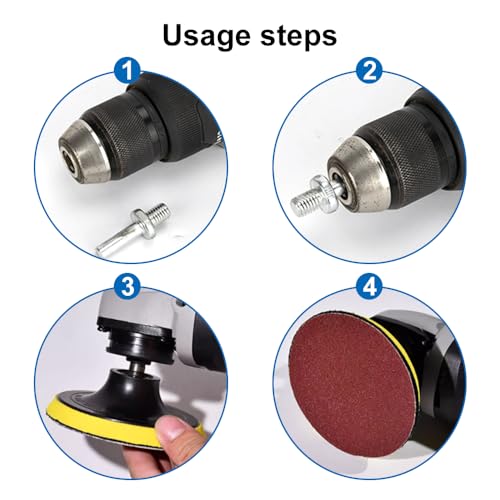 Usage steps

1

2

3

4