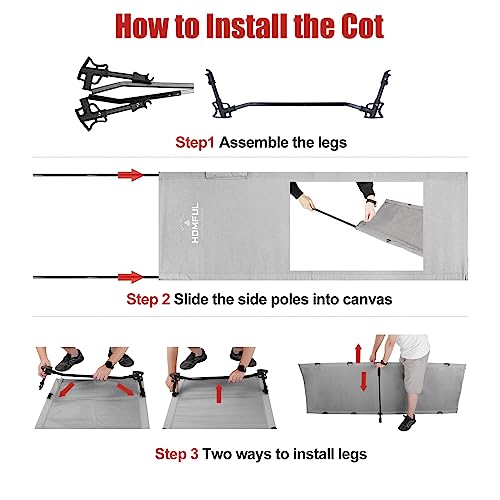 How to Install the Cot

Step1 Assemble the legs

HOMFUL

Step 2 Slide the side poles into canvas

Step 3 Two ways to install legs