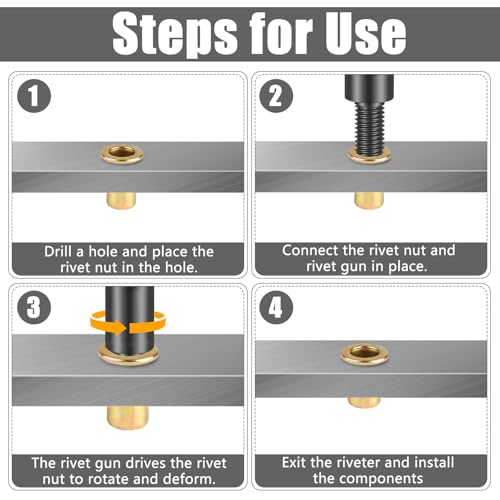 Steps for Use

1

Drill a hole and place the rivet nut in the hole.

2

Connect the rivet nut and rivet gun in place.

3

The rivet gun drives the rivet nut to rotate and deform.

4

Exit the riveter and install the components