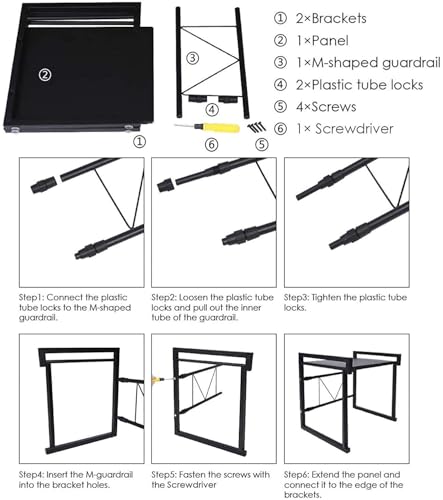 ② ③ ④ ① ⑥ ⑤

① 2×Brackets
② 1×Panel
③ 1×M-shaped guardrail
④ 2×Plastic tube locks
⑤ 4×Screws
⑥ 1× Screwdriver

Step1: Connect the plastic tube locks to the M-shaped guardrail.

Step2: Loosen the plastic tube locks and pull out the inner tube of the guardrail.

Step3: Tighten the plastic tube locks.

Step4: Insert the M-guardrail into the bracket holes.

Step5: Fasten the screws with the Screwdriver

Step6: Extend the panel and connect it to the edge of the brackets.