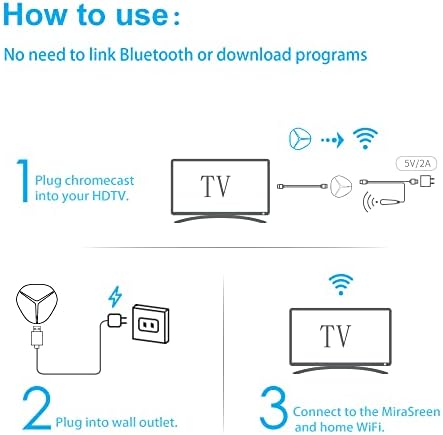 How to use:

No need to link Bluetooth or download programs

1 Plug chromecast into your HDTV.

TV

5V/2A

2 Plug into wall outlet.

TV

3 Connect to the MiraSreen and home WiFi.