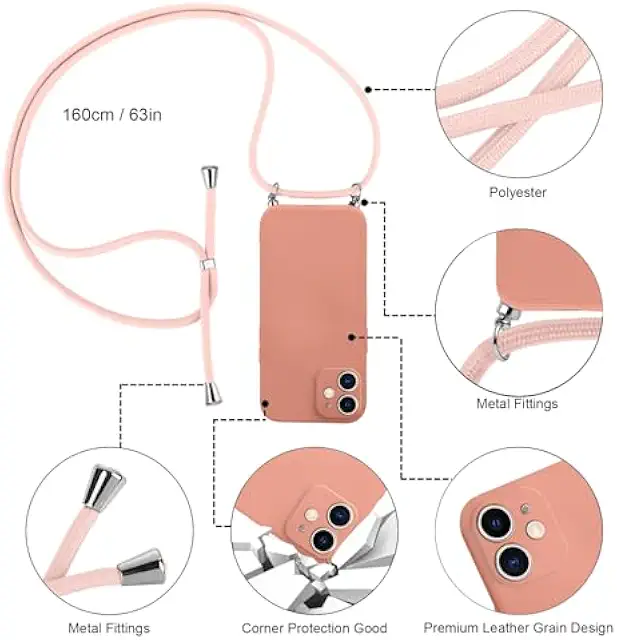 160cm / 63in

Polyester

Metal Fittings

Metal Fittings

Corner Protection Good

Premium Leather Grain Design