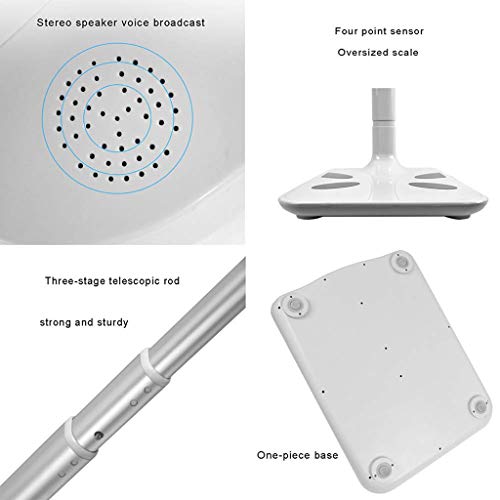 Stereo speaker voice broadcast

Four point sensor

Oversized scale

Three-stage telescopic rod

strong and sturdy

One-piece base