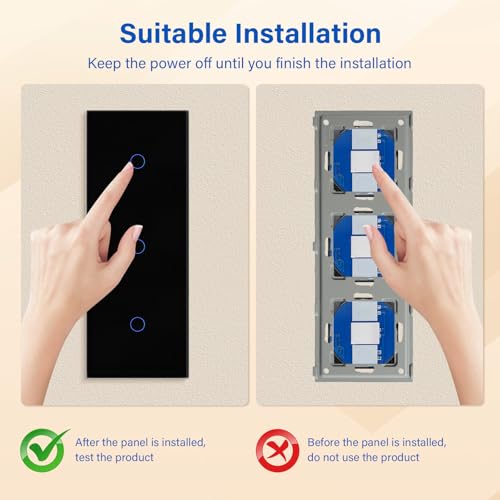 Suitable Installation

Keep the power off until you finish the installation

After the panel is installed, test the product

Before the panel is installed, do not use the product