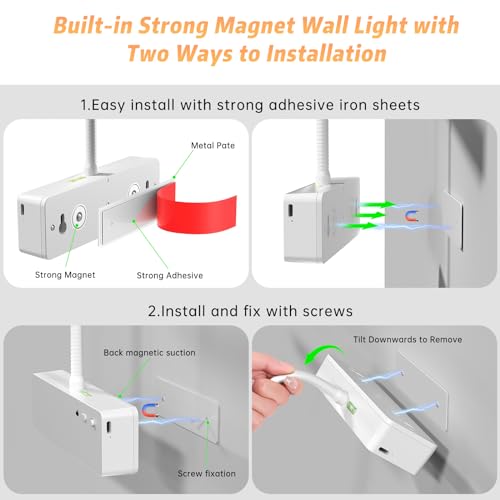 Built-in Strong Magnet Wall Light with Two Ways to Installation

1.Easy install with strong adhesive iron sheets

Metal Pate

Strong Magnet

Strong Adhesive

2.Install and fix with screws

Back magnetic suction

Screw fixation

Tilt Downwards to Remove