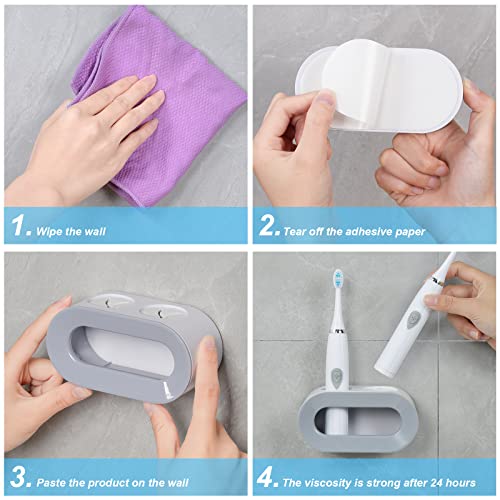 1. Wipe the wall

2. Tear off the adhesive paper

3. Paste the product on the wall

4. The viscosity is strong after 24 hours