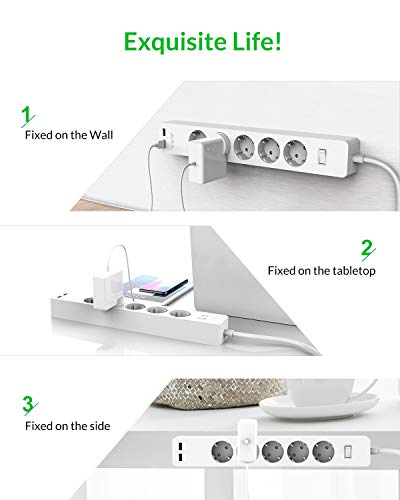 Exquisite Life!

1

Fixed on the Wall

2

Fixed on the tabletop

3

Fixed on the side