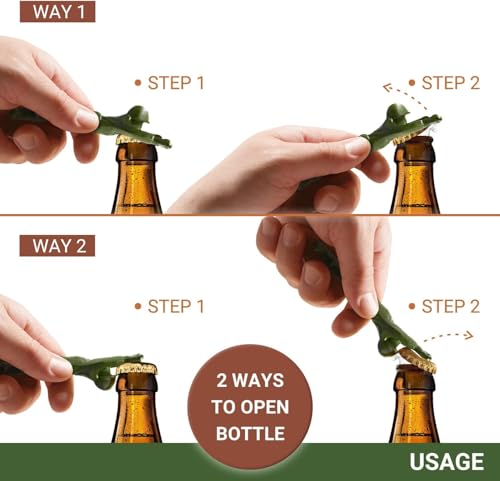 WAY 1

• STEP 1

• STEP 2

WAY 2

• STEP 1

• STEP 2

2 WAYS TO OPEN BOTTLE

USAGE