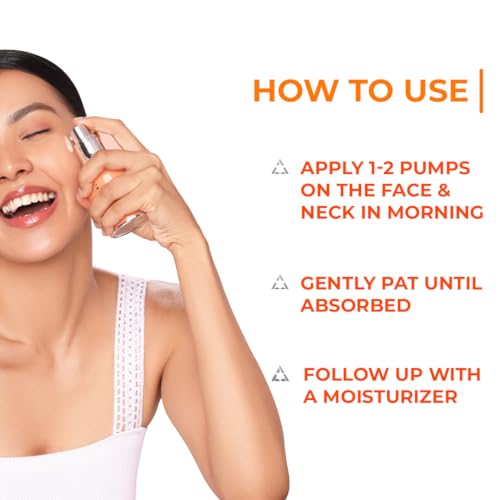 HOW TO USE

APPLY 1-2 PUMPS ON THE FACE & NECK IN MORNING

GENTLY PAT UNTIL ABSORBED

FOLLOW UP WITH A MOISTURIZER