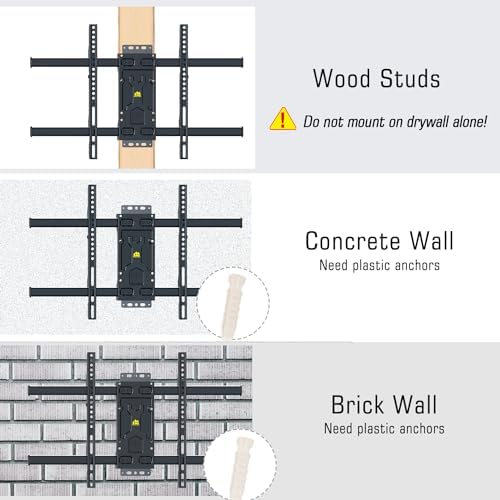 Wood Studs

Do not mount on drywall alone!

Concrete Wall

Need plastic anchors

Brick Wall

Need plastic anchors