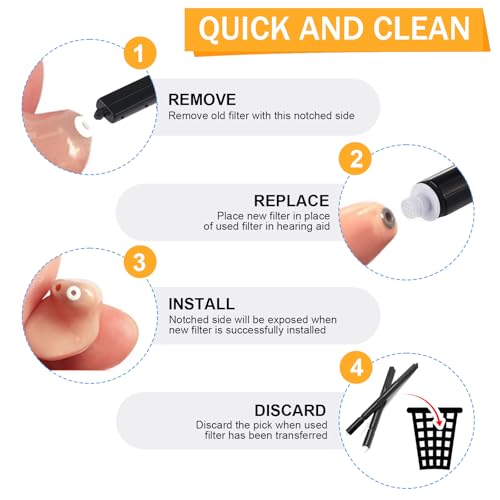 QUICK AND CLEAN

1

REMOVE
Remove old filter with this notched side

2

REPLACE
Place new filter in place of used filter in hearing aid

3

INSTALL
Notched side will be exposed when new filter is successfully installed

4

DISCARD
Discard the pick when used filter has been transferred