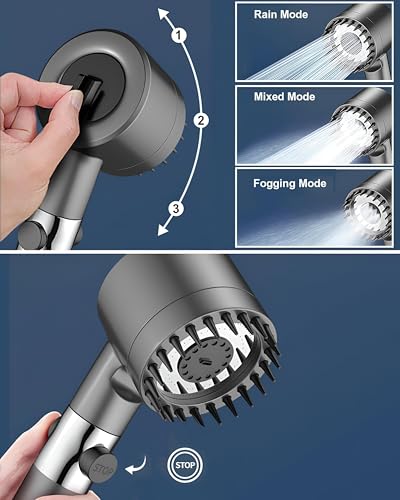 1
2
3
Rain Mode
Mixed Mode
Fogging Mode
STOP
STOP