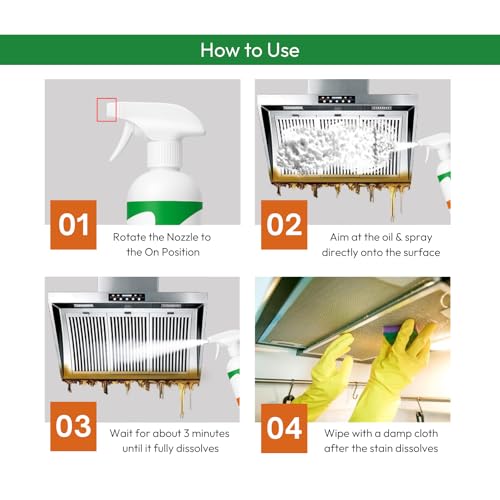 How to Use

01
Rotate the Nozzle to the On Position

02
Aim at the oil & spray directly onto the surface

03
Wait for about 3 minutes until it fully dissolves

04
Wipe with a damp cloth after the stain dissolves