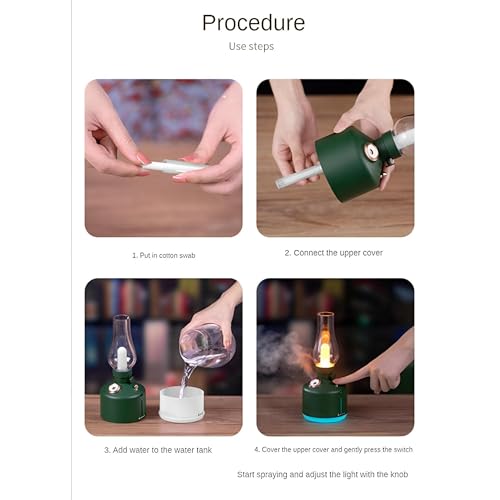 Procedure
Use steps

1. Put in cotton swab

2. Connect the upper cover

3. Add water to the water tank

4. Cover the upper cover and gently press the switch

Start spraying and adjust the light with the knob