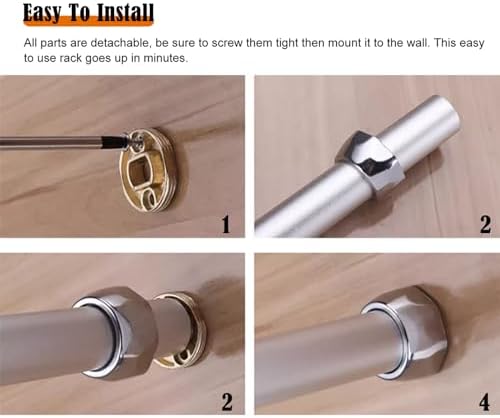 Easy To Install

All parts are detachable, be sure to screw them tight then mount it to the wall. This easy to use rack goes up in minutes.

1

2

2

4