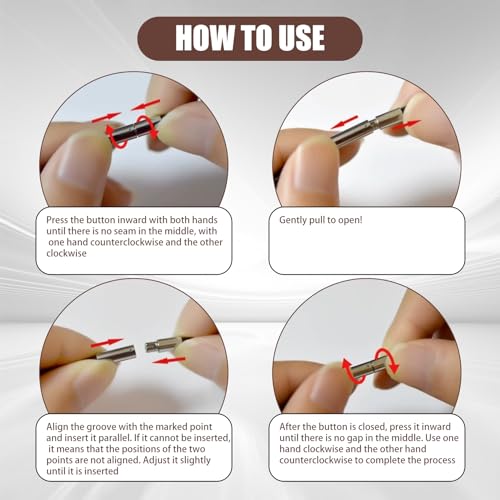 HOW TO USE

Press the button inward with both hands until there is no seam in the middle, with one hand counterclockwise and the other clockwise

Gently pull to open!

Align the groove with the marked point and insert it parallel. If it cannot be inserted, it means that the positions of the two points are not aligned. Adjust it slightly until it is inserted

After the button is closed, press it inward until there is no gap in the middle. Use one hand clockwise and the other hand counterclockwise to complete the process