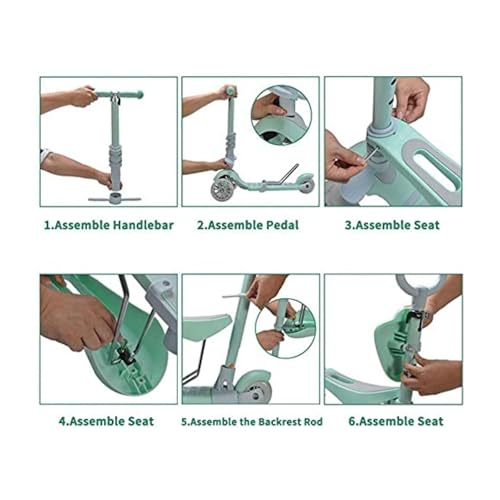 1.Assemble Handlebar

2.Assemble Pedal

3.Assemble Seat

4.Assemble Seat

5.Assemble the Backrest Rod

6.Assemble Seat