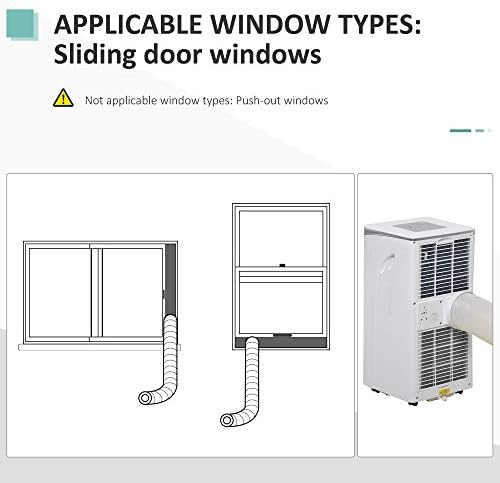 APPLICABLE WINDOW TYPES:
Sliding door windows

Not applicable window types: Push-out windows