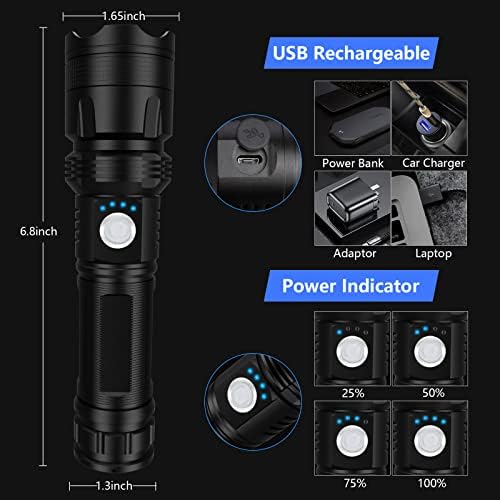 1.65inch

6.8inch

1.3inch

USB Rechargeable

Power Bank

Car Charger

Adaptor

Laptop

Power Indicator

25%

50%

75%

100%