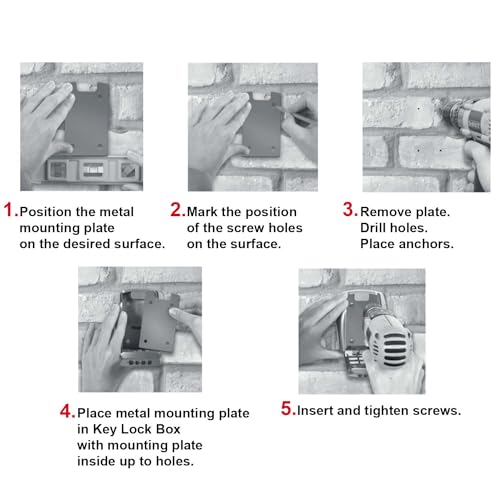 1. Position the metal mounting plate on the desired surface.

2. Mark the position of the screw holes on the surface.

3. Remove plate.
Drill holes.
Place anchors.

4. Place metal mounting plate in Key Lock Box with mounting plate inside up to holes.

5. Insert and tighten screws.