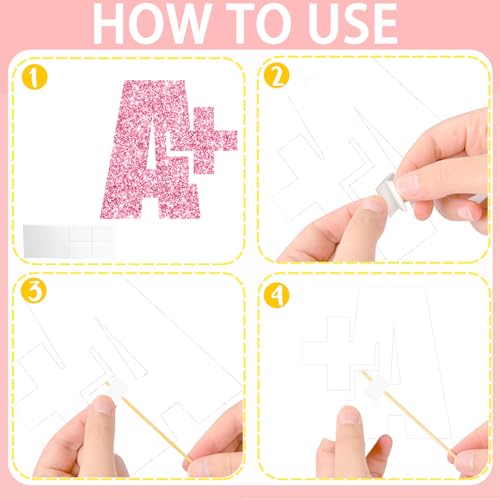 HOW TO USE

1

A+

2

3

4