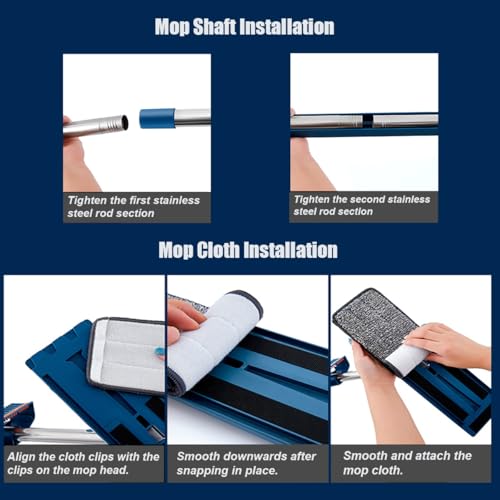 Mop Shaft Installation

Tighten the first stainless steel rod section

Tighten the second stainless steel rod section

Mop Cloth Installation

Align the cloth clips with the clips on the mop head.

Smooth downwards after snapping in place.

Smooth and attach the mop cloth.