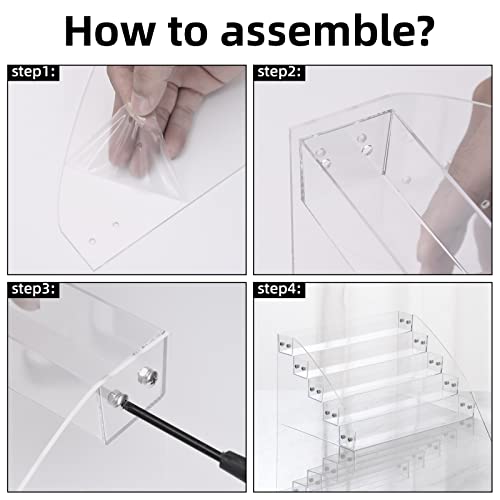 How to assemble?

step1:

step2:

step3:

step4: