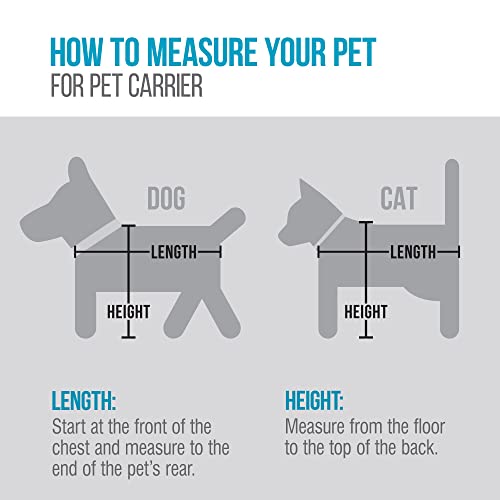 HOW TO MEASURE YOUR PET
FOR PET CARRIER

DOG

LENGTH

HEIGHT

CAT

LENGTH

HEIGHT

LENGTH:
Start at the front of the chest and measure to the end of the pet's rear.

HEIGHT:
Measure from the floor to the top of the back.