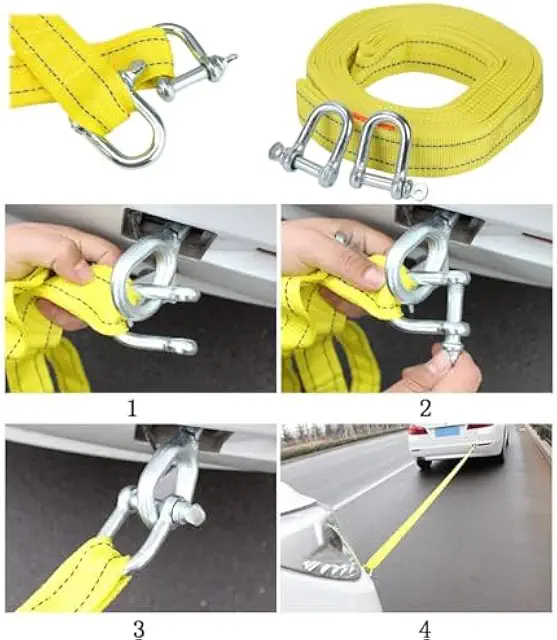 1

2

3

4