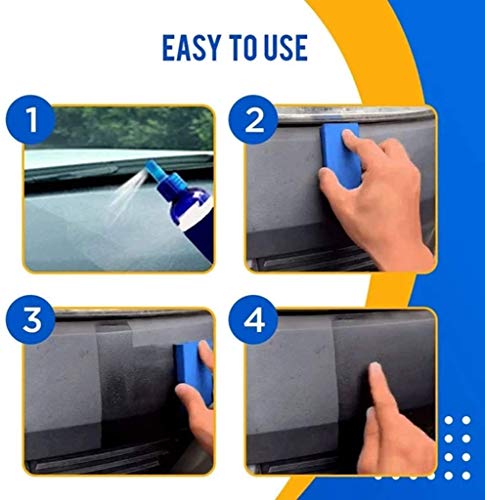 EASY TO USE

1

2

3

4