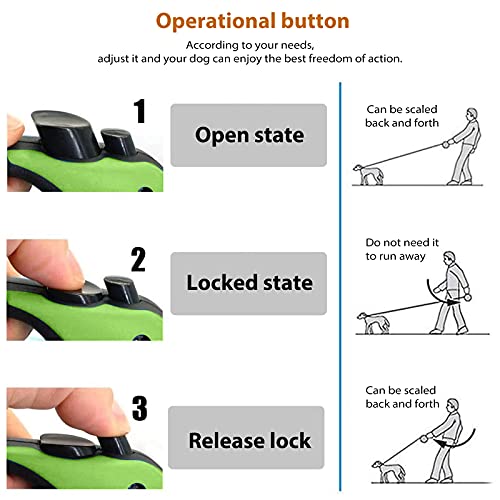 Operational button

According to your needs, adjust it and your dog can enjoy the best freedom of action.

1

Open state

Can be scaled back and forth

2

Locked state

Do not need it to run away

3

Release lock

Can be scaled back and forth