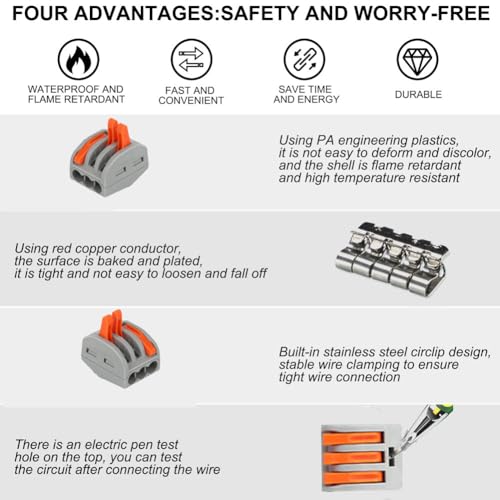 FOUR ADVANTAGES:SAFETY AND WORRY-FREE

WATERPROOF AND FLAME RETARDANT

FAST AND CONVENIENT

SAVE TIME AND ENERGY

DURABLE

Using PA engineering plastics, it is not easy to deform and discolor, and the shell is flame retardant and high temperature resistant

Using red copper conductor, the surface is baked and plated, it is tight and not easy to loosen and fall off

Built-in stainless steel circlip design, stable wire clamping to ensure tight wire connection

There is an electric pen test hole on the top, you can test the circuit after connecting the wire