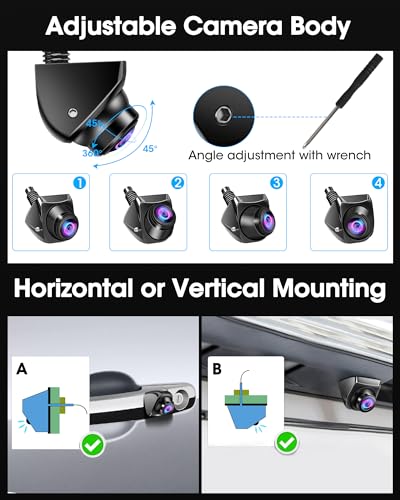 Adjustable Camera Body

45°
360°
45°

Angle adjustment with wrench

1
2
3
4

Horizontal or Vertical Mounting

A

B