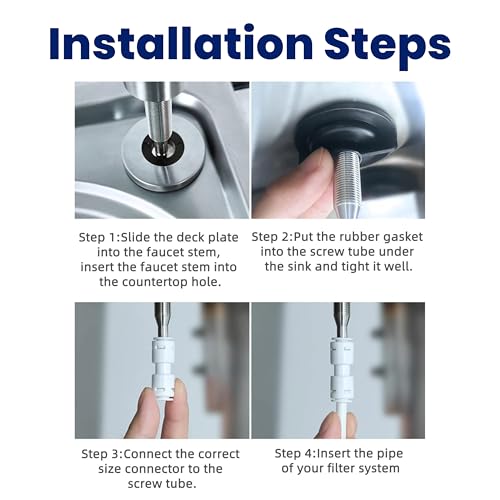 Installation Steps

Step 1:Slide the deck plate into the faucet stem, insert the faucet stem into the countertop hole.

Step 2:Put the rubber gasket into the screw tube under the sink and tight it well.

Step 3:Connect the correct size connector to the screw tube.

Step 4:Insert the pipe of your filter system