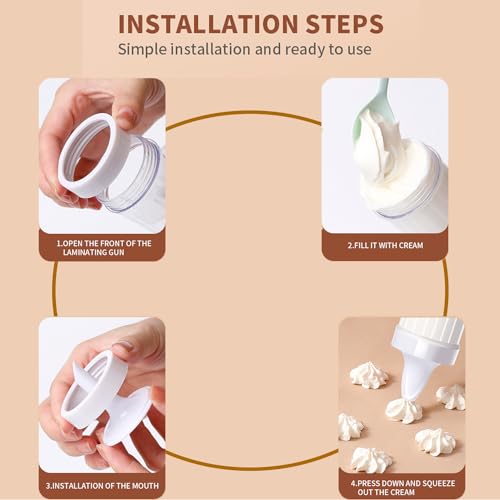 INSTALLATION STEPS
Simple installation and ready to use

1.OPEN THE FRONT OF THE LAMINATING GUN

2.FILL IT WITH CREAM

3.INSTALLATION OF THE MOUTH

4.PRESS DOWN AND SQUEEZE OUT THE CREAM