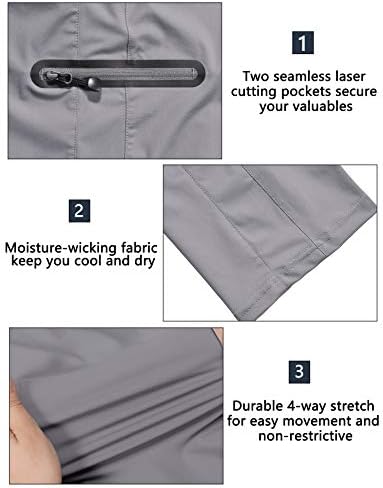 1

Two seamless laser cutting pockets secure your valuables

2

Moisture-wicking fabric keep you cool and dry

3

Durable 4-way stretch for easy movement and non-restrictive