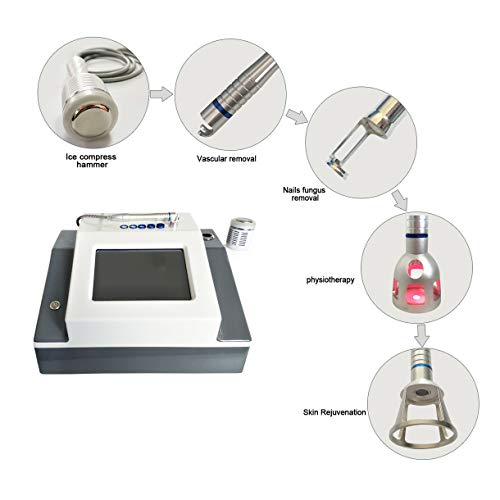 Ice compress hammer

Vascular removal

Nails fungus removal

physiotherapy

Skin Rejuvenation